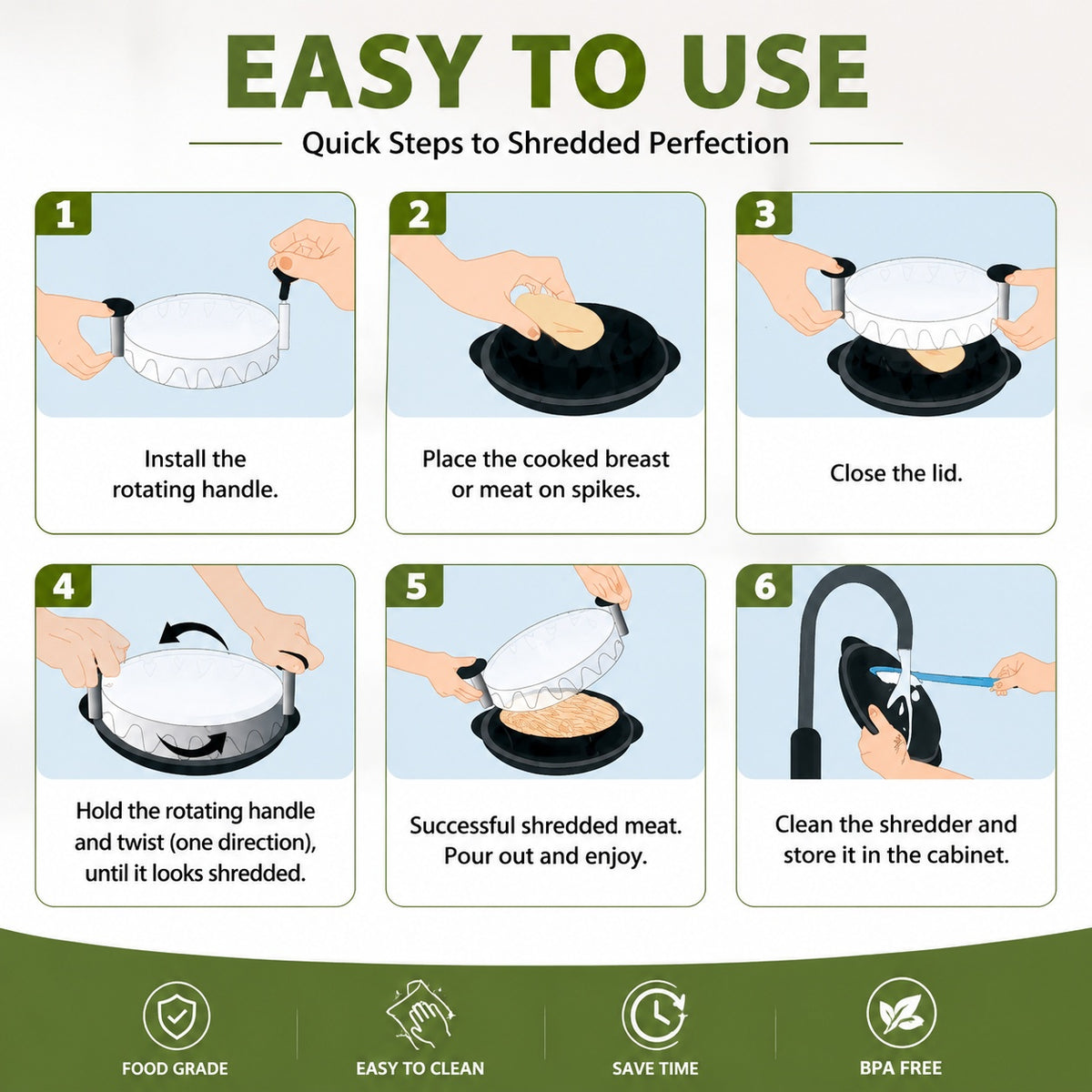 EASY TO USE

Quick Steps to Shredded Perfection

1

Install the rotating handle.

2

Place the cooked breast or meat on spikes.

3

Close the lid.

4

Hold the rotating handle and twist (one direction), until it looks shredded.

5

Successful shredded meat. Pour out and enjoy.

6

Clean the shredder and store it in the cabinet.

FOOD GRADE

EASY TO CLEAN

SAVE TIME

BPA FREE